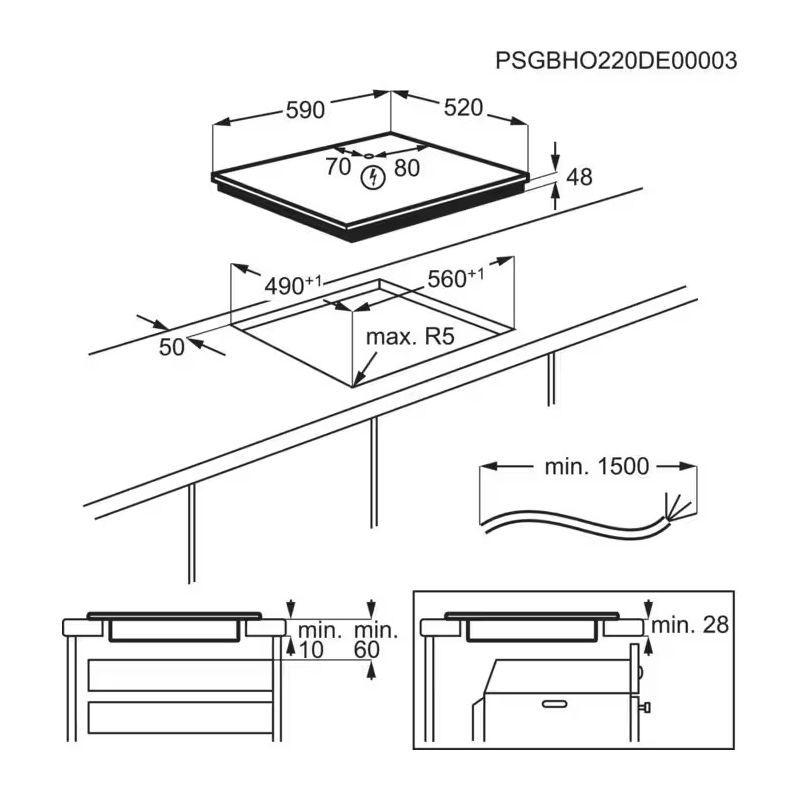 PSGBHO220DE00003

590

520

70

80

48

$490^{+1}$

$560^{+1}$

50

max. R5

min. 1500

min.
10

min.
60

min. 28